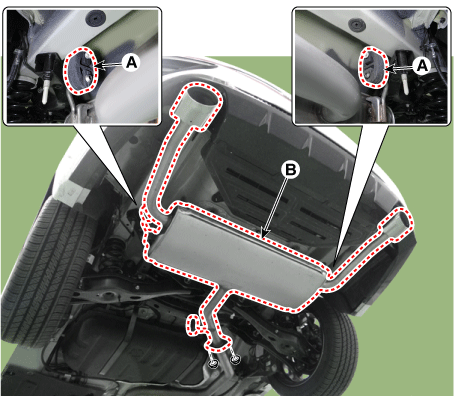 A
A
B