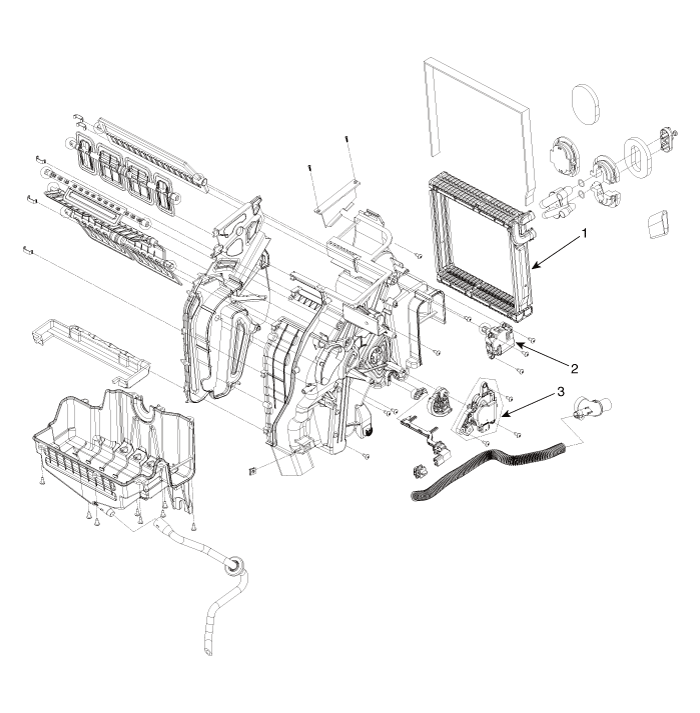 1
2
3