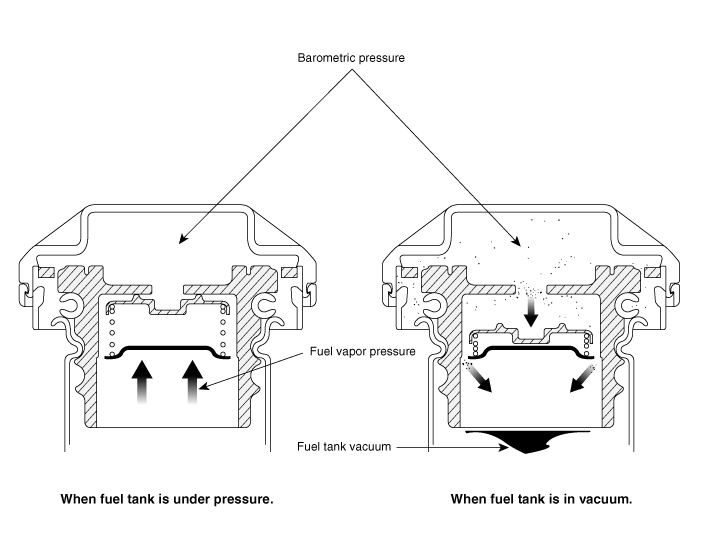 Barometric pressure

Fuel vapor pressure

Fuel tank vacuum

When fuel tank is under pressure.

When fuel tank is in vacuum.