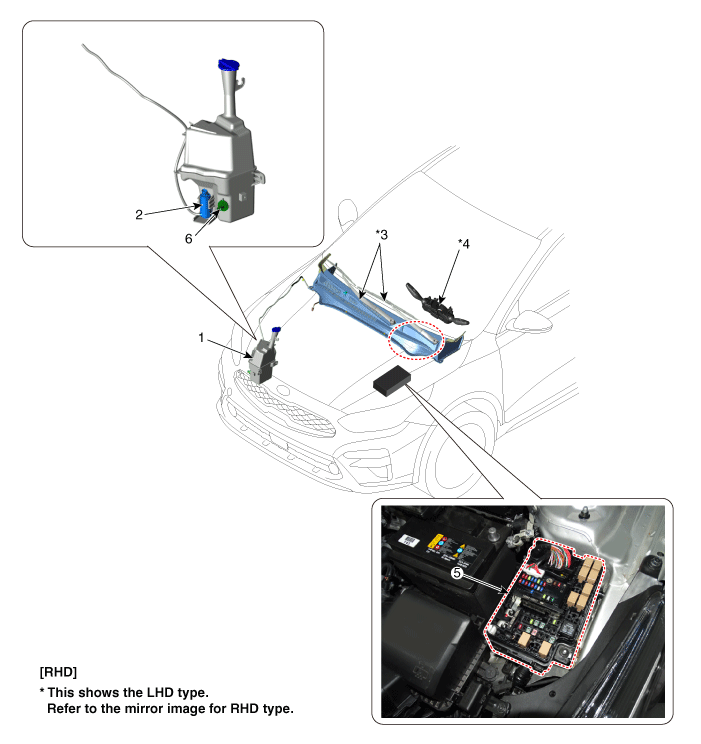 2
6
*3
*4
1
5
[RHD]
* This shows the LHD type.
Refer to the mirror image for RHD type.