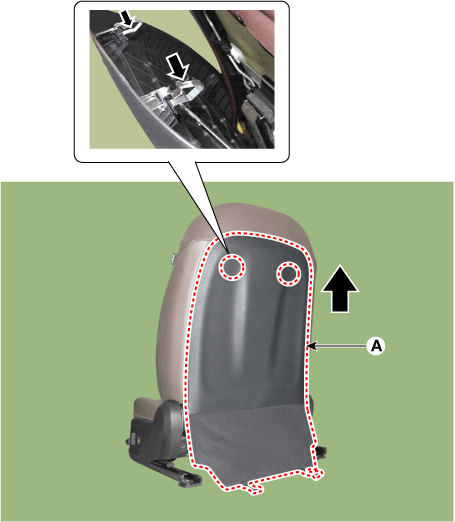 A