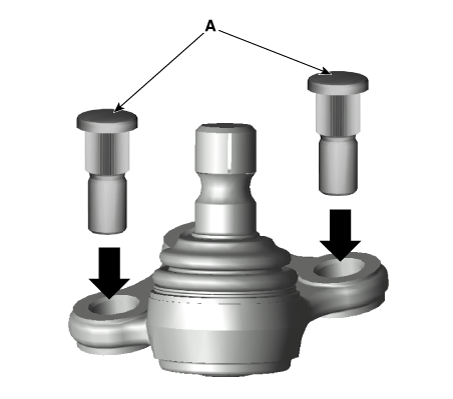 A