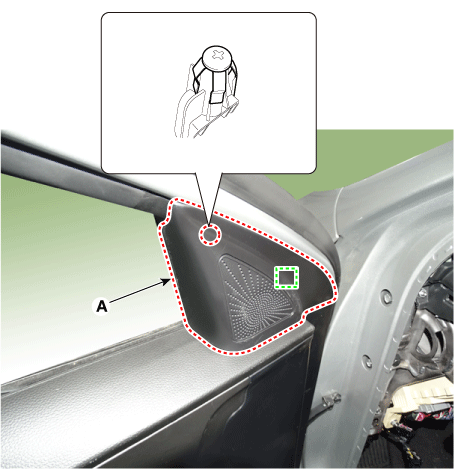 A