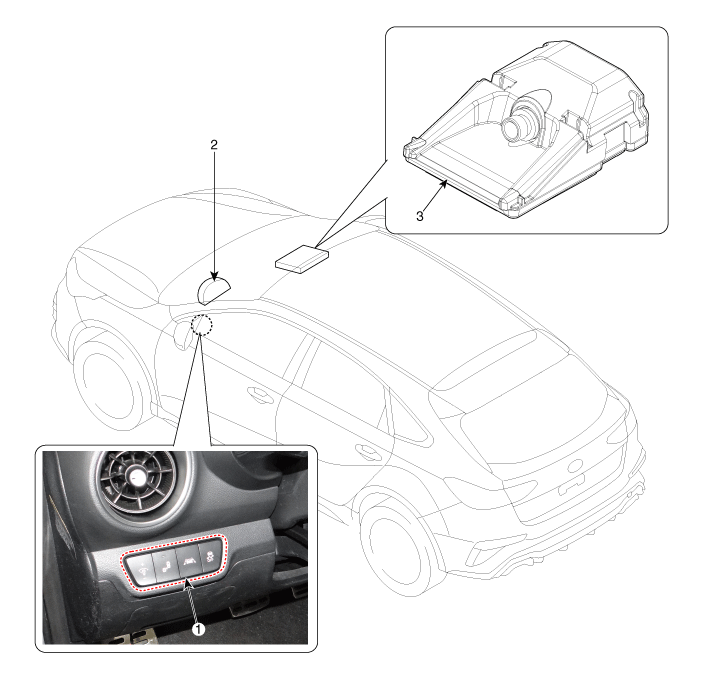 2
3
1