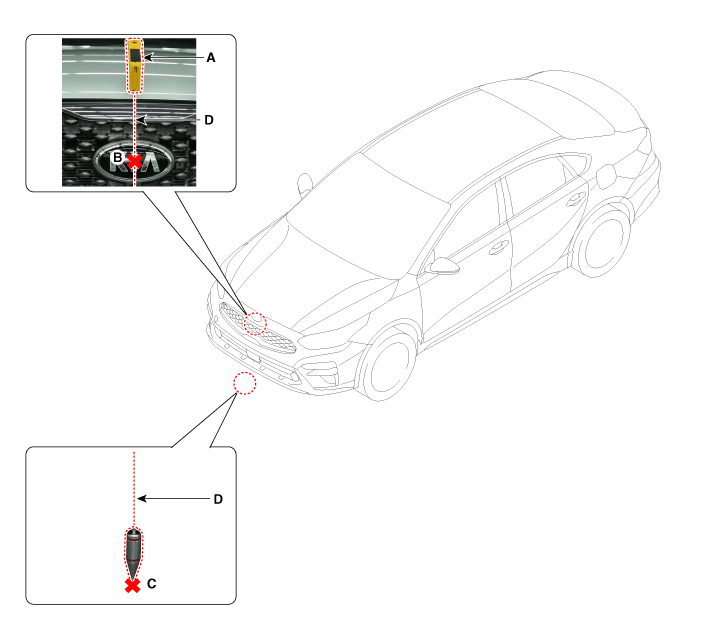 A
D
B
KIA
D
C