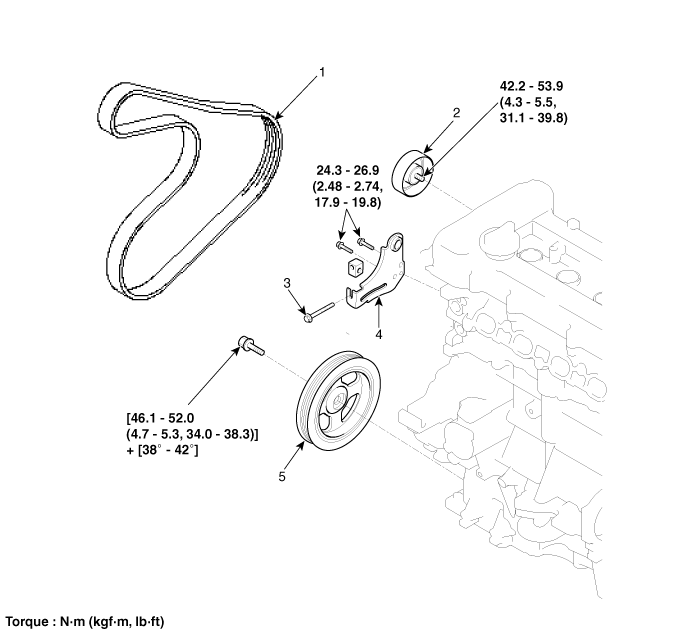 1

42.2 - 53.9
(4.3 - 5.5,
31.1 - 39.8)

2

24.3 - 26.9
(2.48 - 2.74,
17.9 - 19.8)

3

4

[46.1 - 52.0
(4.7 - 5.3, 34.0 - 38.3)]
+ [38° - 42°]

5

Torque : N·m (kgf·m, lb·ft)