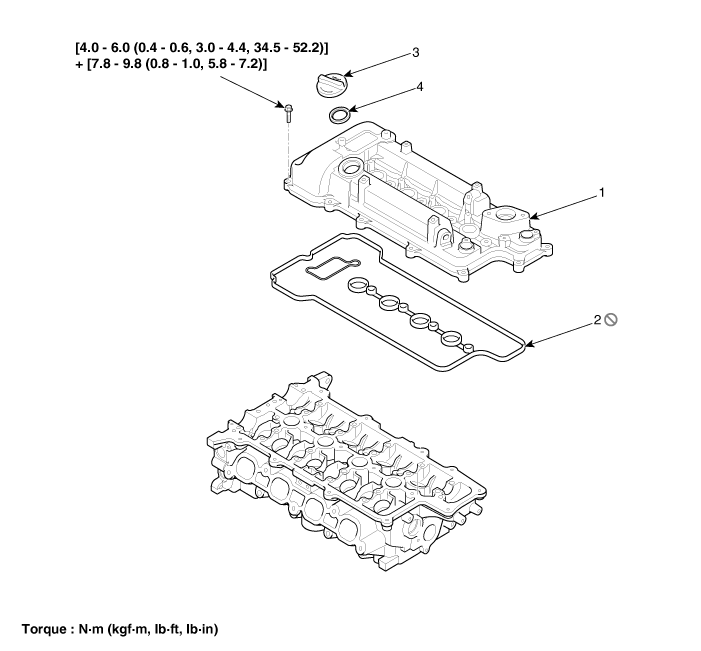 [4.0 - 6.0 (0.4 - 0.6, 3.0 - 4.4, 34.5 - 52.2)] + [7.8 - 9.8 (0.8 - 1.0, 5.8 - 7.2)]

3

4

1

2

Torque : N·m (kgf·m, lb·ft, lb·in)