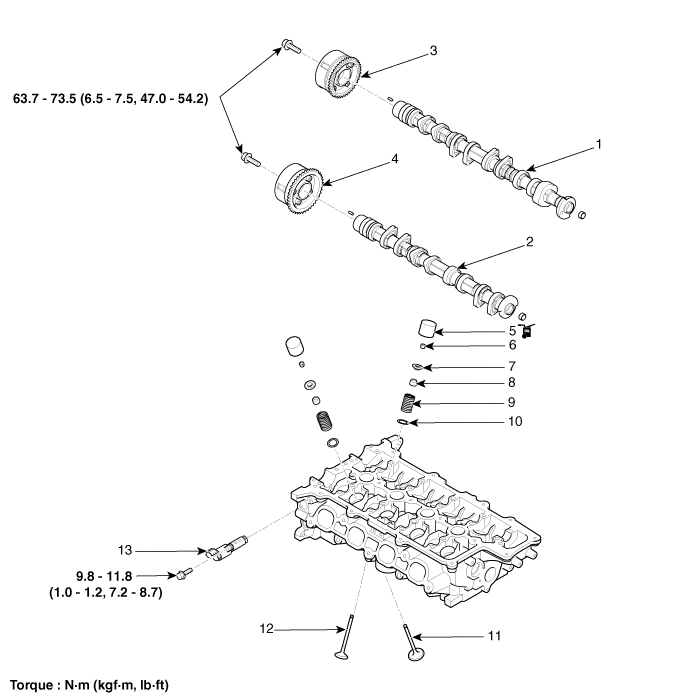 63.7 - 73.5 (6.5 - 7.5, 47.0 - 54.2)

3

1

4

2

5

6

7

8

9

10

13

9.8 - 11.8
(1.0 - 1.2, 7.2 - 8.7)

12

11

Torque : N·m (kgf·m, lb·ft)