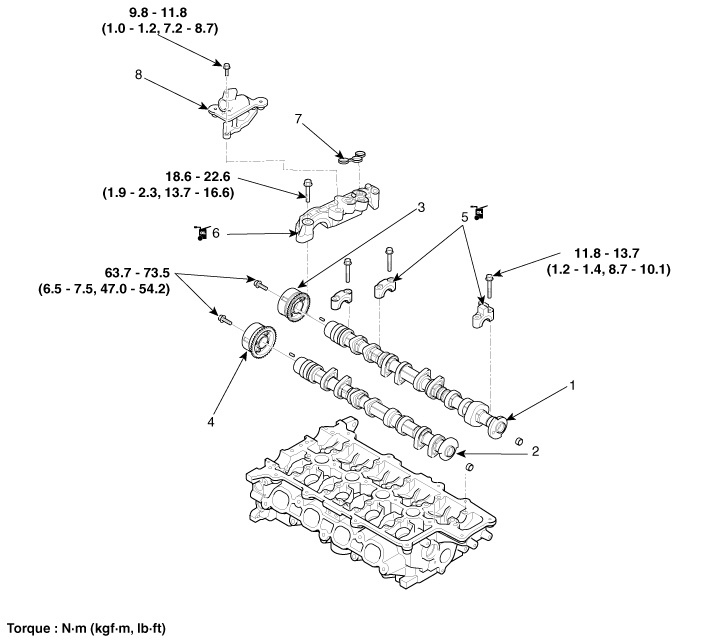 9.8 - 11.8
(1.0 - 1.2, 7.2 - 8.7)

8

7

18.6 - 22.6
(1.9 - 2.3, 13.7 - 16.6)

3

5

6

11.8 - 13.7
(1.2 - 1.4, 8.7 - 10.1)

63.7 - 73.5
(6.5 - 7.5, 47.0 - 54.2)

1

4

2

Torque : N·m (kgf·m, lb·ft)