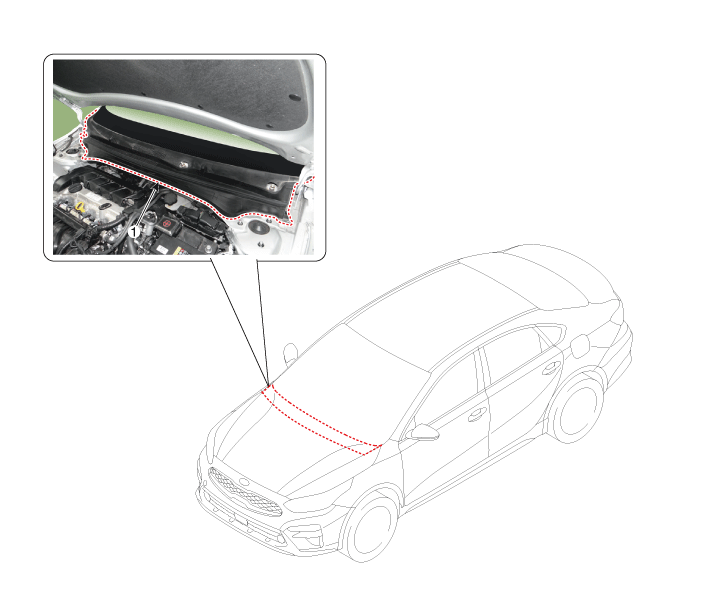 1