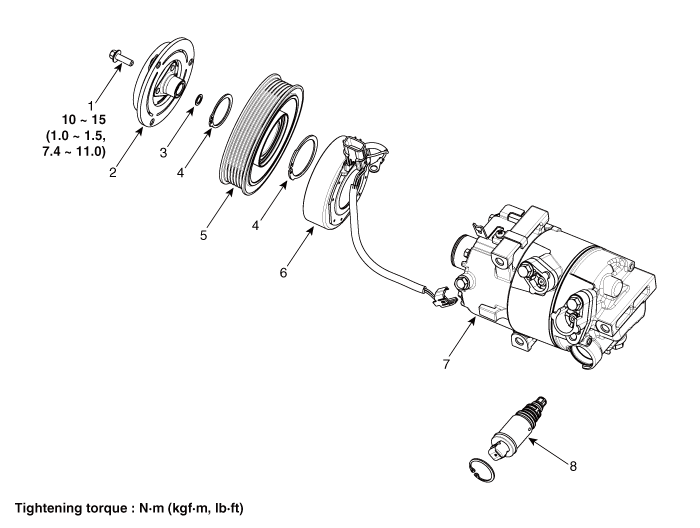 1
10 ~ 15
(1.0 ~ 1.5,
7.4 ~ 11.0)

2

3

4

5

4

6

7

8

Tightening torque : N·m (kgf·m, lb·ft)