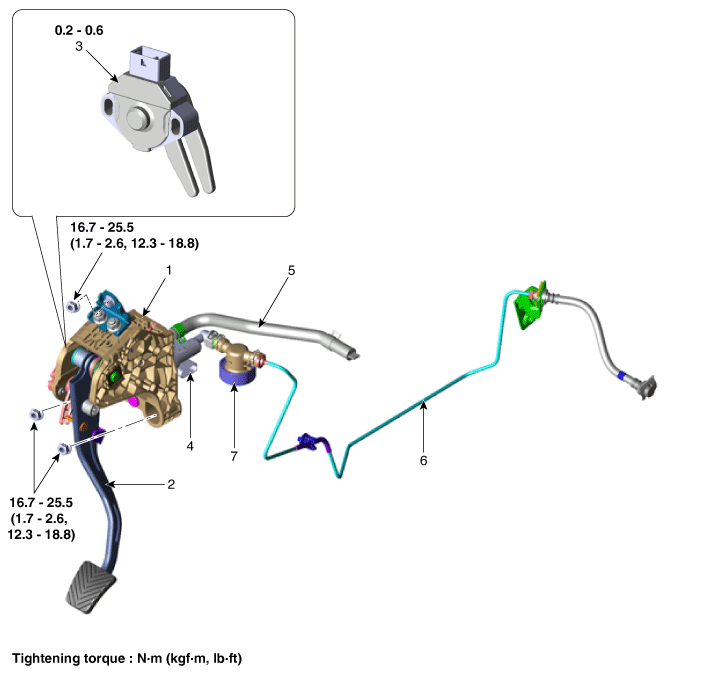 0.2 - 0.6
3

16.7 - 25.5
(1.7 - 2.6, 12.3 - 18.8)

1

5

4

7

6

2

16.7 - 25.5
(1.7 - 2.6,
12.3 - 18.8)

Tightening torque : N·m (kgf·m, lb·ft)