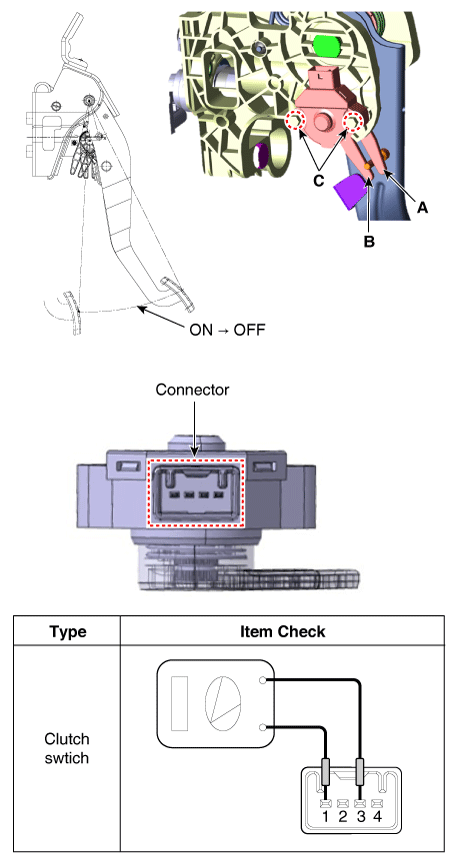 C

A

B

ON → OFF

Connector

| Type | Item Check |
|---|---|
| Clutch swtich | 1 2 3 4 |