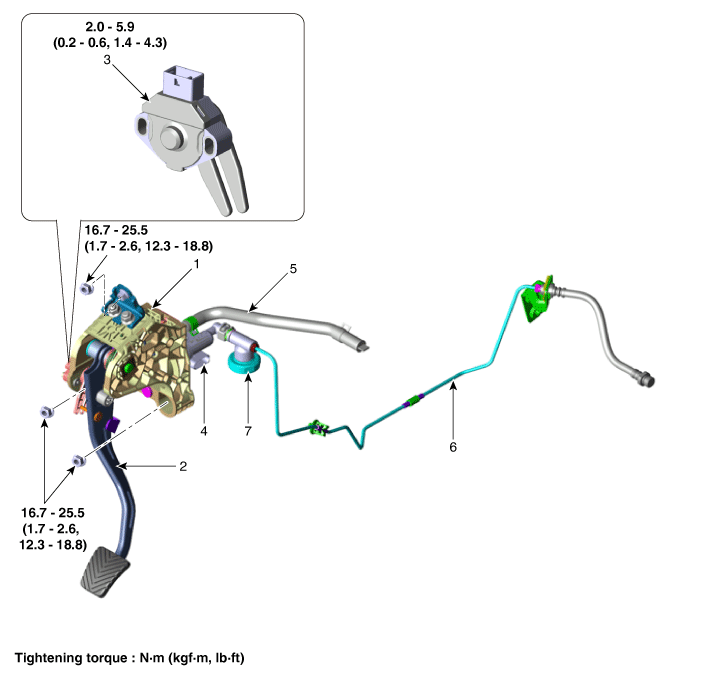 2.0 - 5.9
(0.2 - 0.6, 1.4 - 4.3)
3

16.7 - 25.5
(1.7 - 2.6, 12.3 - 18.8)

1

5

4

7

6

2

16.7 - 25.5
(1.7 - 2.6,
12.3 - 18.8)

Tightening torque : N·m (kgf·m, lb·ft)