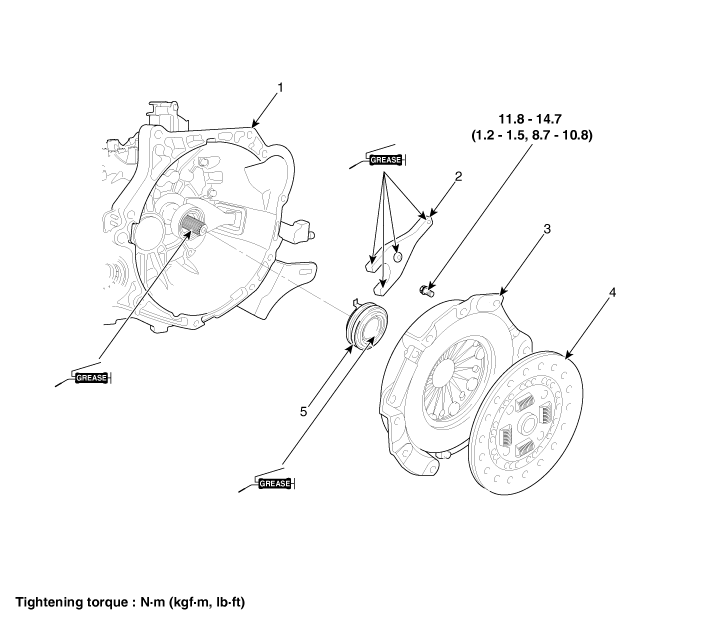 1

11.8 - 14.7
(1.2 - 1.5, 8.7 - 10.8)

GREASE

2

3

4

GREASE

5

GREASE

Tightening torque : N·m (kgf·m, lb·ft)