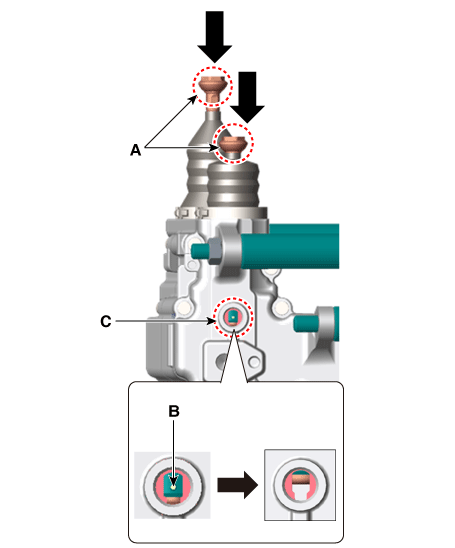 A

C

B