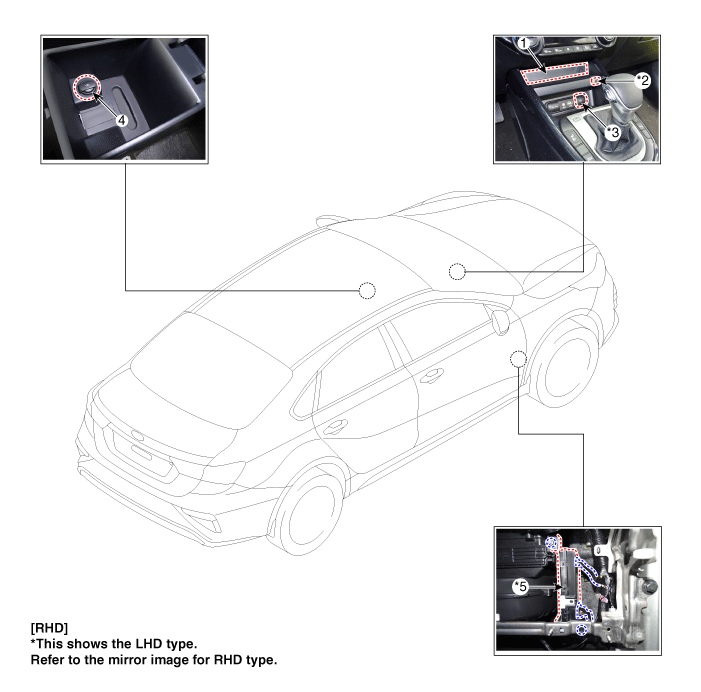 4

1
*2
*3

*5

[RHD]
*This shows the LHD type.
Refer to the mirror image for RHD type.