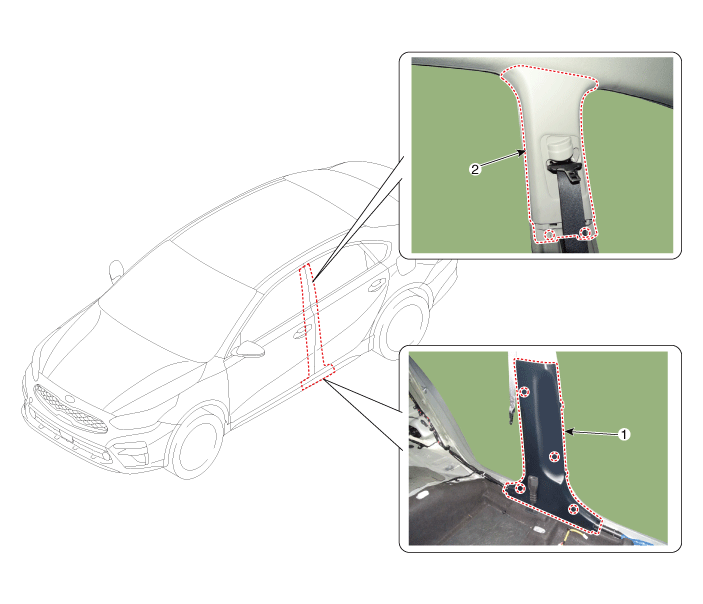 2

1