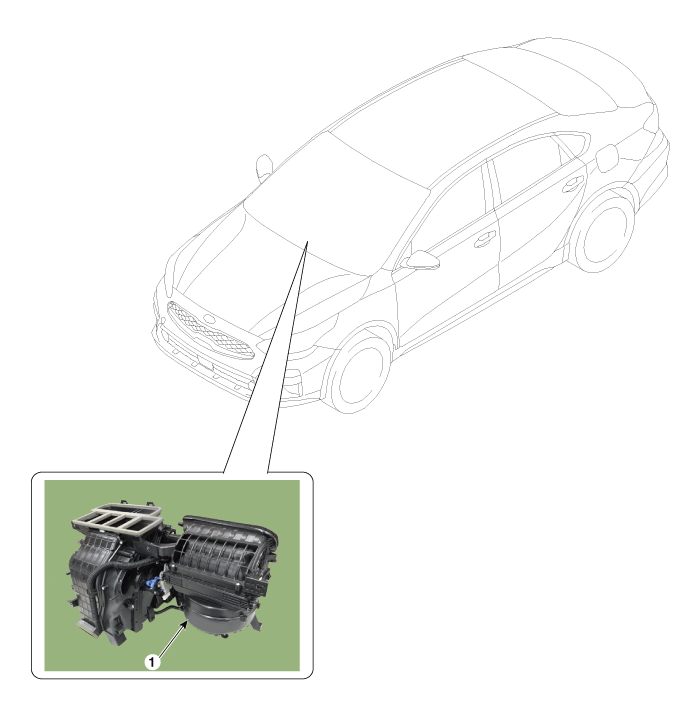 1