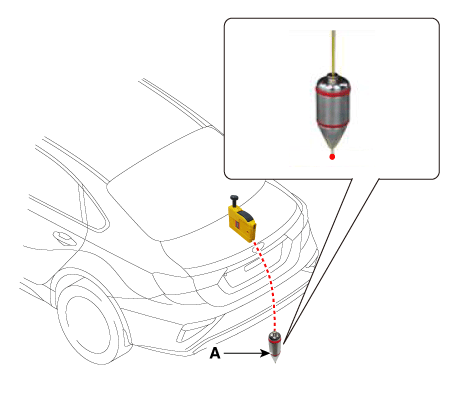 A