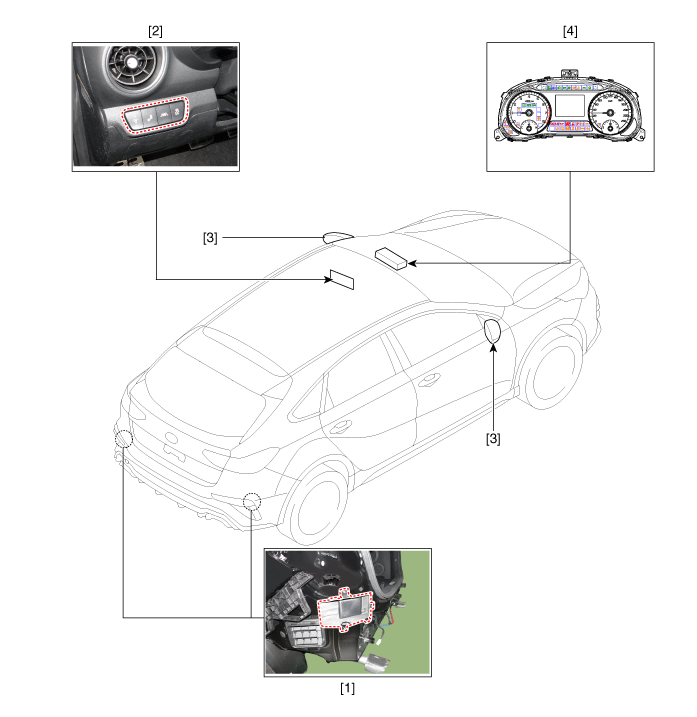 [2]

[4]

[3]

[3]

[1]