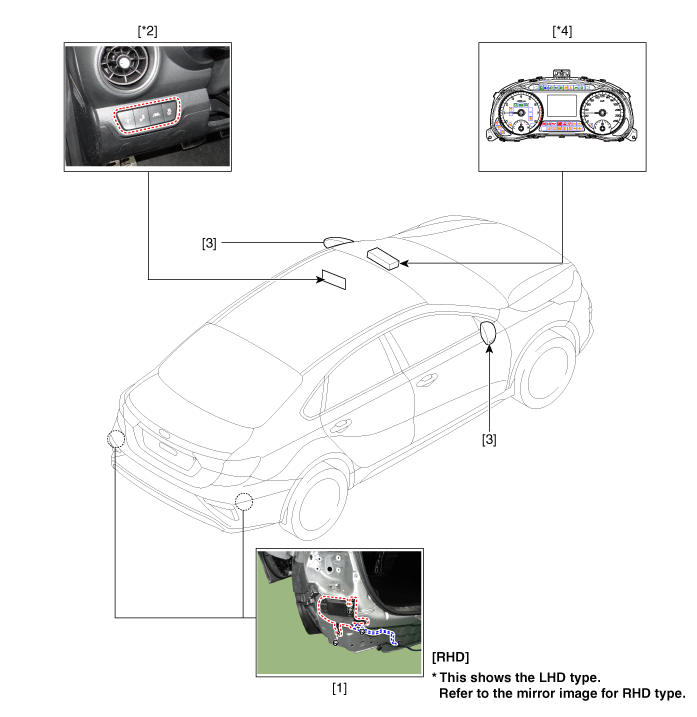 [*2]

[*4]

[3]

[3]

[1]

[RHD]

* This shows the LHD type.
Refer to the mirror image for RHD type.