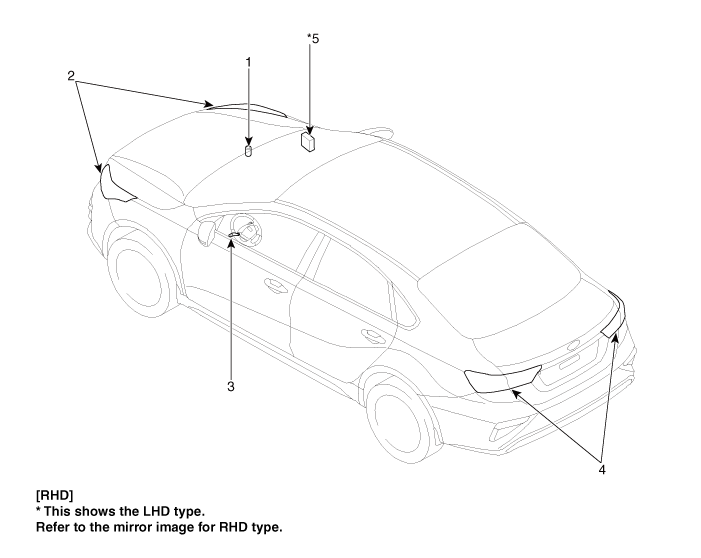 *5
1
2
3
4

[RHD]
* This shows the LHD type.
Refer to the mirror image for RHD type.