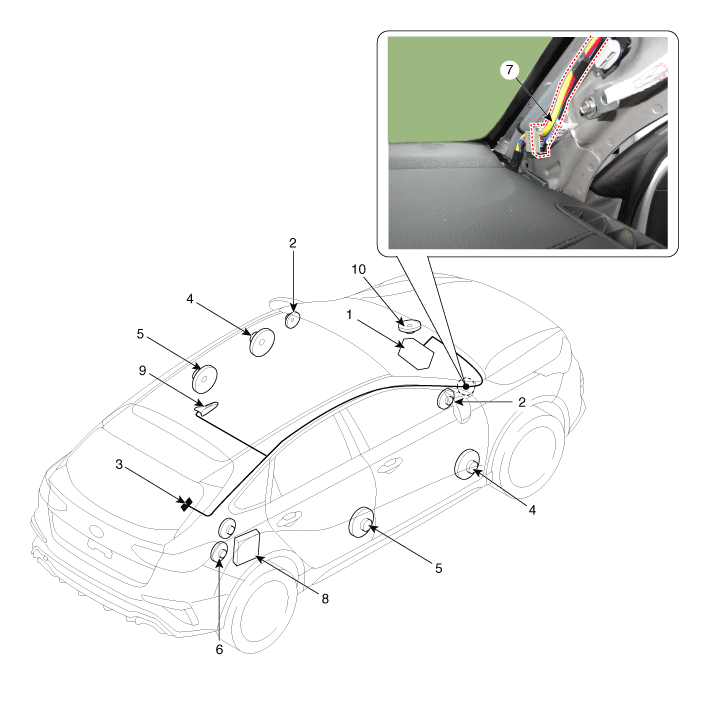 7
2
10
4
1
5
9
2
3
4
5
8
6