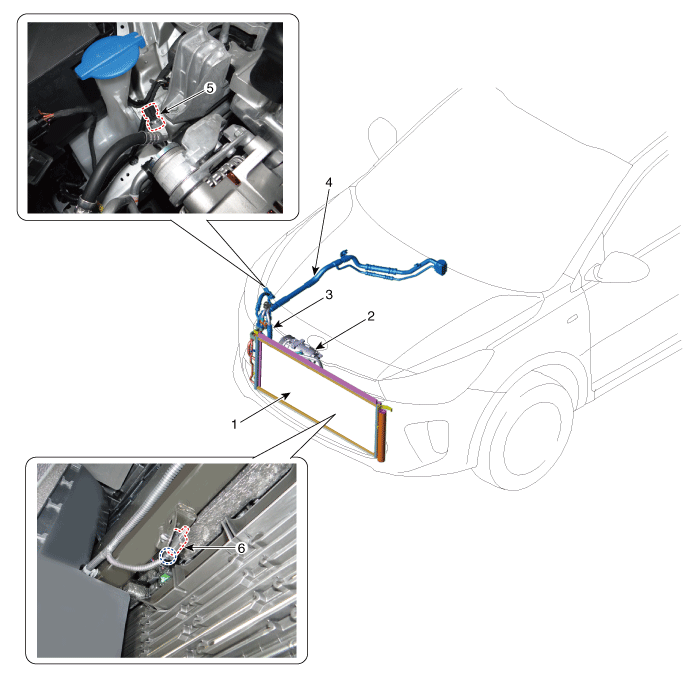 5

4

3

2

1

6