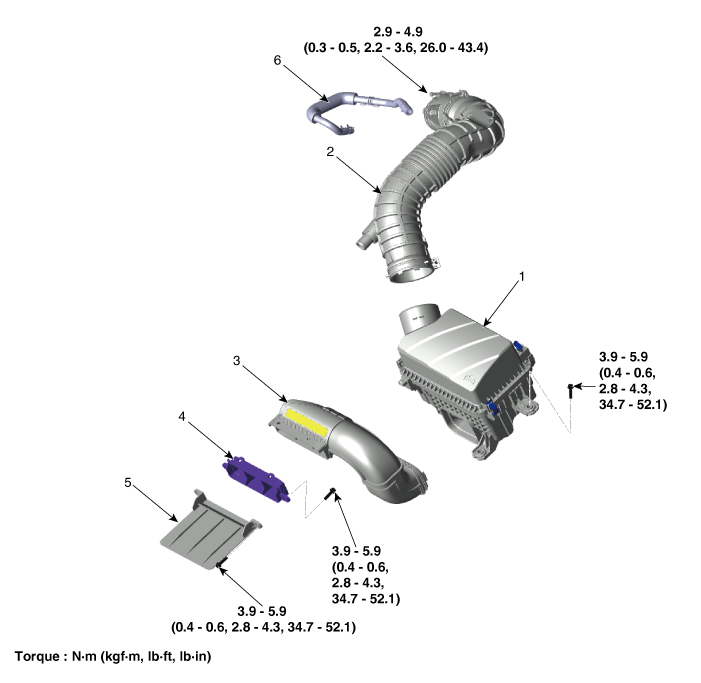 2.9 - 4.9
(0.3 - 0.5, 2.2 - 3.6, 26.0 - 43.4)

6

2

1

3.9 - 5.9
(0.4 - 0.6,
2.8 - 4.3,
34.7 - 52.1)

3

4

5

3.9 - 5.9
(0.4 - 0.6,
2.8 - 4.3,
34.7 - 52.1)

3.9 - 5.9
(0.4 - 0.6, 2.8 - 4.3, 34.7 - 52.1)

Torque : N·m (kgf·m, lb·ft, lb·in)