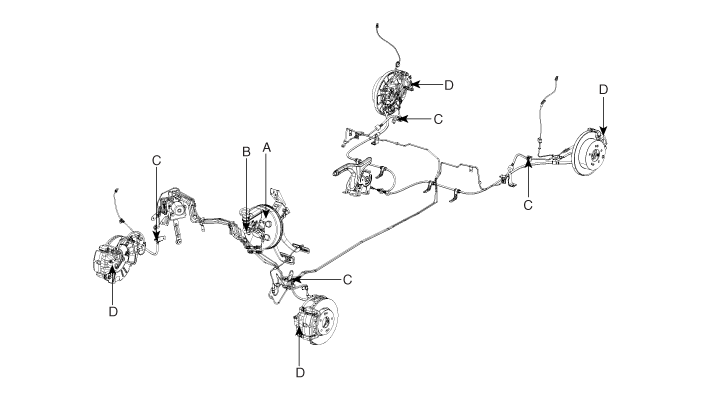 D
C
D
C
B
A
C
C
D
D