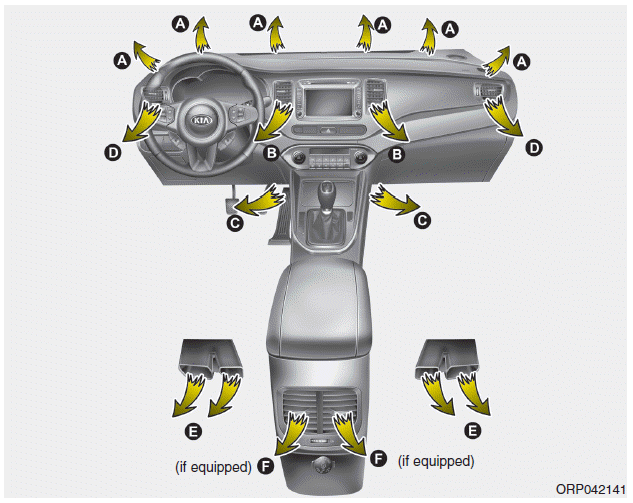 A
A
A
A
A
A
KIA
D
B
B
D
C
C
E
E
(if equipped) F
F (if equipped)
ORP042141