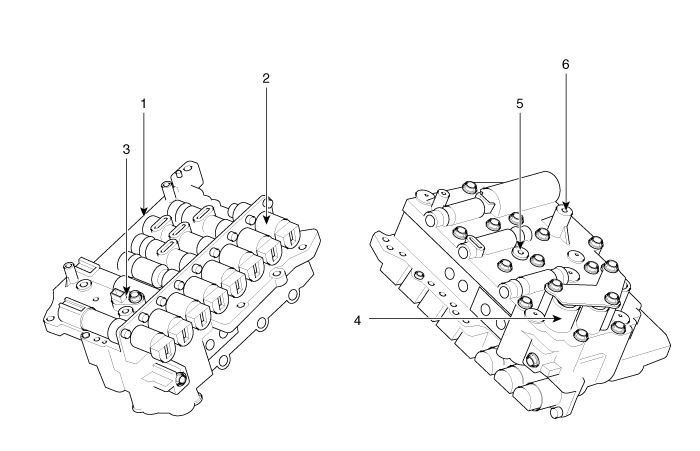 1
2
3
4
5
6