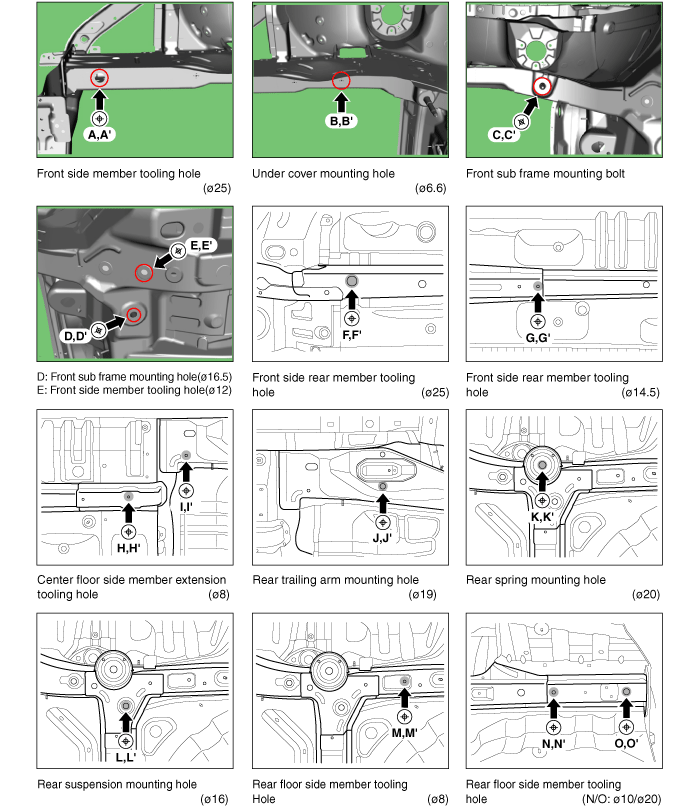 A,A'

Front side member tooling hole (ø25)

B,B'

Under cover mounting hole (ø6.6)

C,C'

Front sub frame mounting bolt

E,E'

D,D'

D: Front sub frame mounting hole(ø16.5)
E: Front side member tooling hole(ø12)

F,F'

Front side rear member tooling hole (ø25)

G,G'

Front side rear member tooling hole (ø14.5)

I,I'

H,H'

Center floor side member extension tooling hole (ø8)

J,J'

Rear trailing arm mounting hole (ø19)

K,K'

Rear spring mounting hole (ø20)

L,L'

Rear suspension mounting hole (ø16)

M,M'

Rear floor side member tooling Hole (ø8)

N,N'

O,O'

Rear floor side member tooling hole (N/O: ø10/ø20)