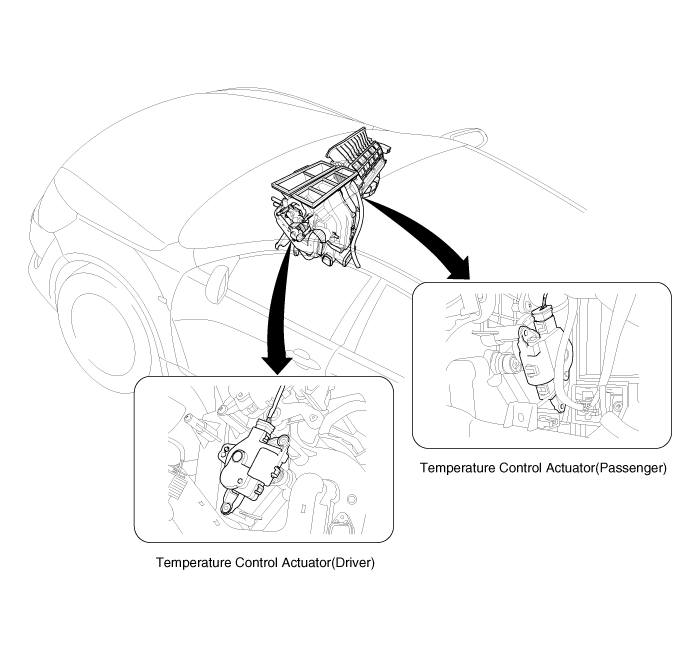 Temperature Control Actuator(Passenger)

Temperature Control Actuator(Driver)