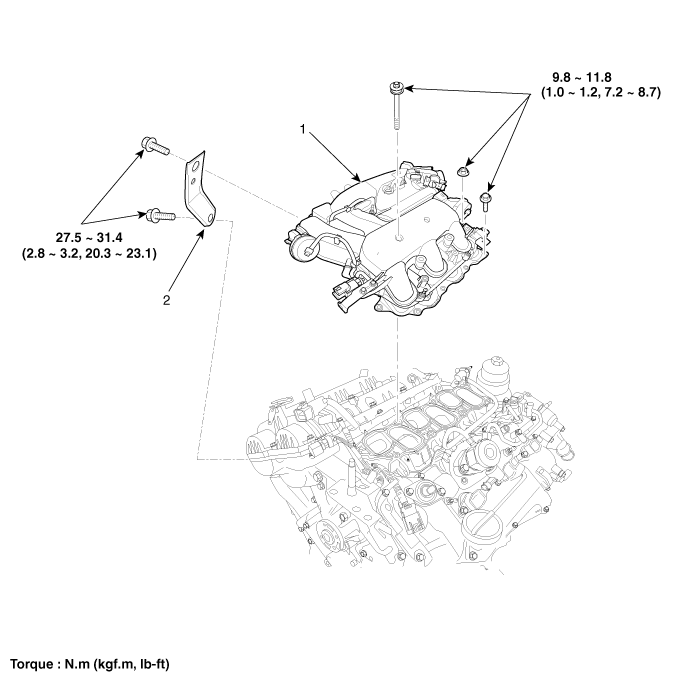 9.8 ~ 11.8
(1.0 ~ 1.2, 7.2 ~ 8.7)

1

27.5 ~ 31.4
(2.8 ~ 3.2, 20.3 ~ 23.1)

2

Torque : N.m (kgf.m, lb-ft)