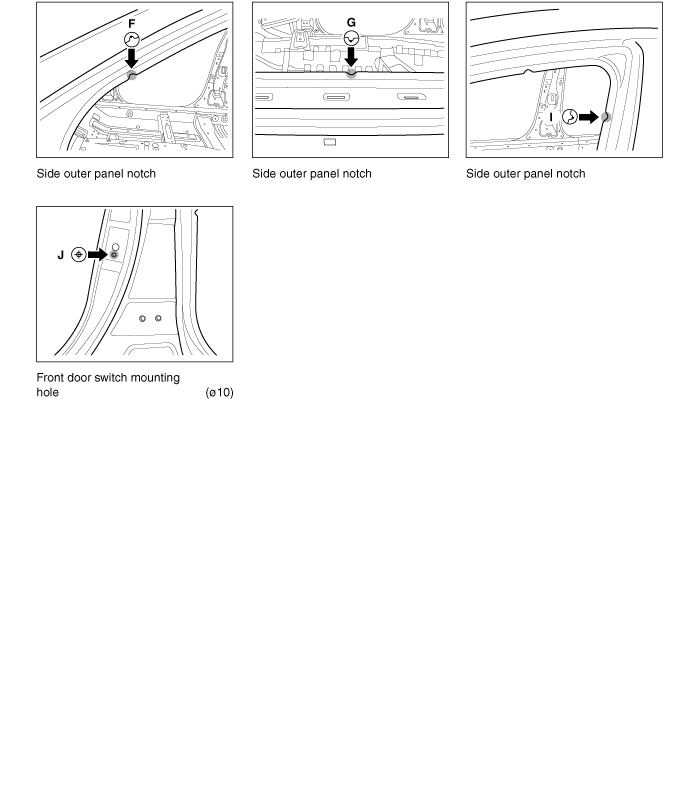 F

Side outer panel notch

G

Side outer panel notch

I

Side outer panel notch

J

Front door switch mounting hole (ø10)