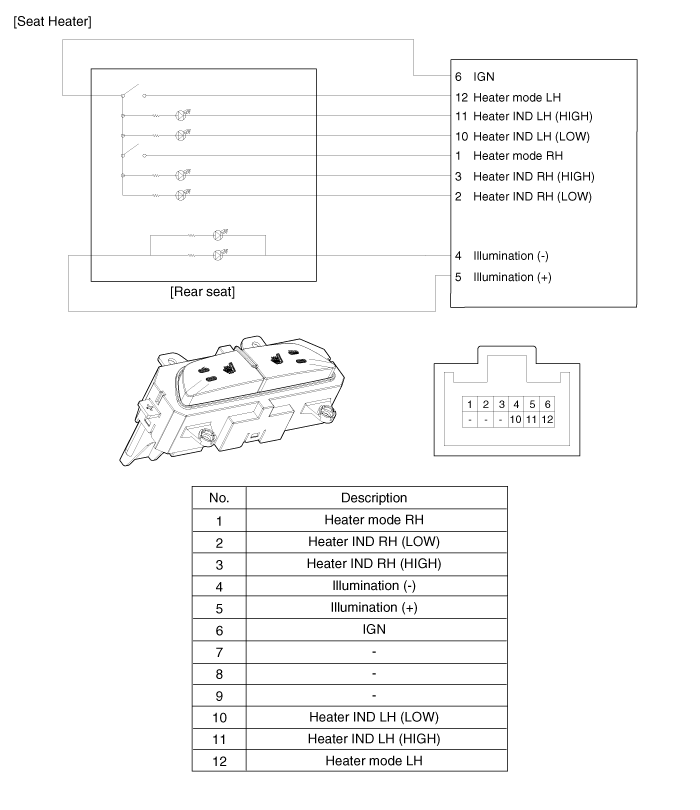 [Seat Heater]

6 IGN
12 Heater mode LH
11 Heater IND LH (HIGH)
10 Heater IND LH (LOW)
1 Heater mode RH
3 Heater IND RH (HIGH)
2 Heater IND RH (LOW)
4 Illumination (-)
5 Illumination (+)

[Rear seat]

| 1 | 2 | 3 | 4 | 5 | 6 |
|---|---|---|---|---|---|
| - | - | - | 10 | 11 | 12 |

| No. | Description |
|---|---|
| 1 | Heater mode RH |
| 2 | Heater IND RH (LOW) |
| 3 | Heater IND RH (HIGH) |
| 4 | Illumination (-) |
| 5 | Illumination (+) |
| 6 | IGN |
| 7 | - |
| 8 | - |
| 9 | - |
| 10 | Heater IND LH (LOW) |
| 11 | Heater IND LH (HIGH) |
| 12 | Heater mode LH |