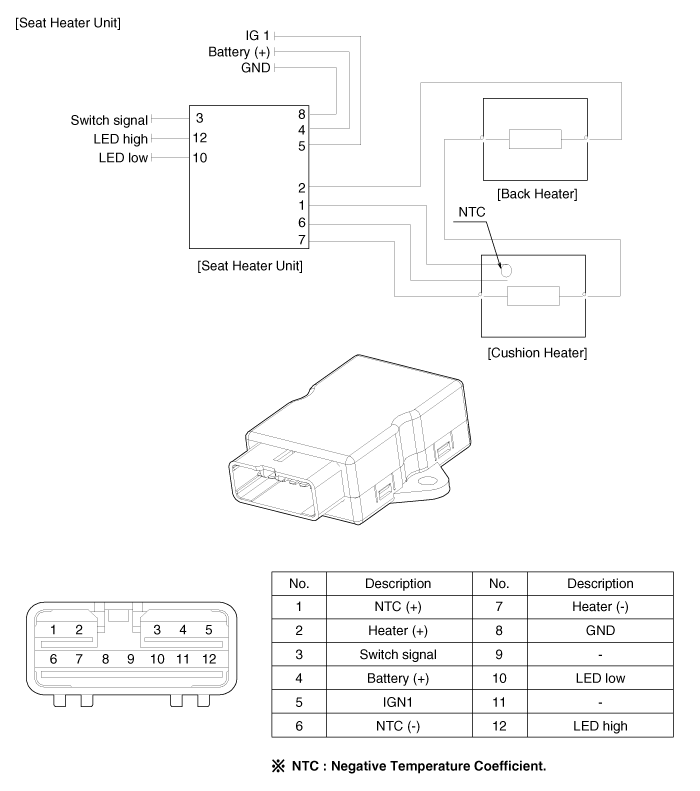 [Seat Heater Unit]

IG 1
Battery (+)
GND

Switch signal
LED high
LED low

3
12
10

8
4
5
2
1
6
7

[Seat Heater Unit]

[Back Heater]

NTC

[Cushion Heater]

1 2 3 4 5
6 7 8 9 10 11 12

| No. | Description | No. | Description |
|---|---|---|---|
| 1 | NTC (+) | 7 | Heater (-) |
| 2 | Heater (+) | 8 | GND |
| 3 | Switch signal | 9 | - |
| 4 | Battery (+) | 10 | LED low |
| 5 | IGN1 | 11 | - |
| 6 | NTC (-) | 12 | LED high |

※ NTC : Negative Temperature Coefficient.