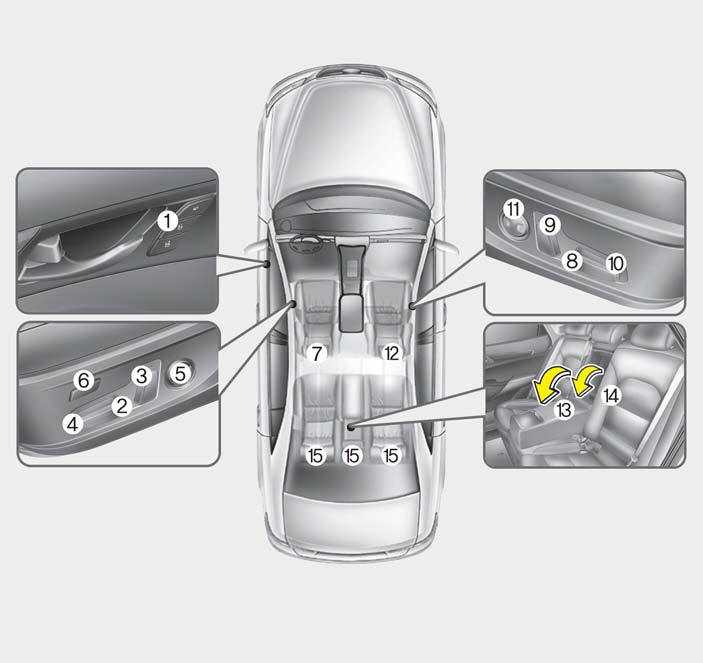 1
6
3
5
2
4
7
12
15
15
15
11
9
8
10
13
14