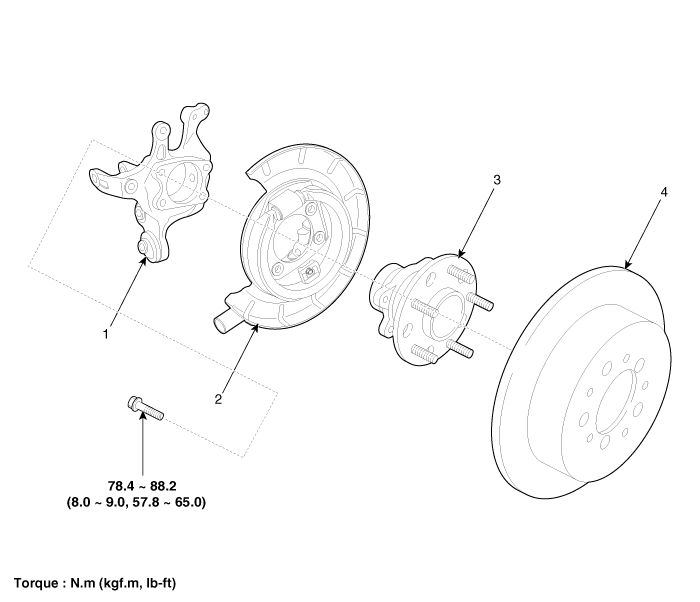 3

4

1

2

78.4 ~ 88.2
(8.0 ~ 9.0, 57.8 ~ 65.0)

Torque : N.m (kgf.m, lb-ft)