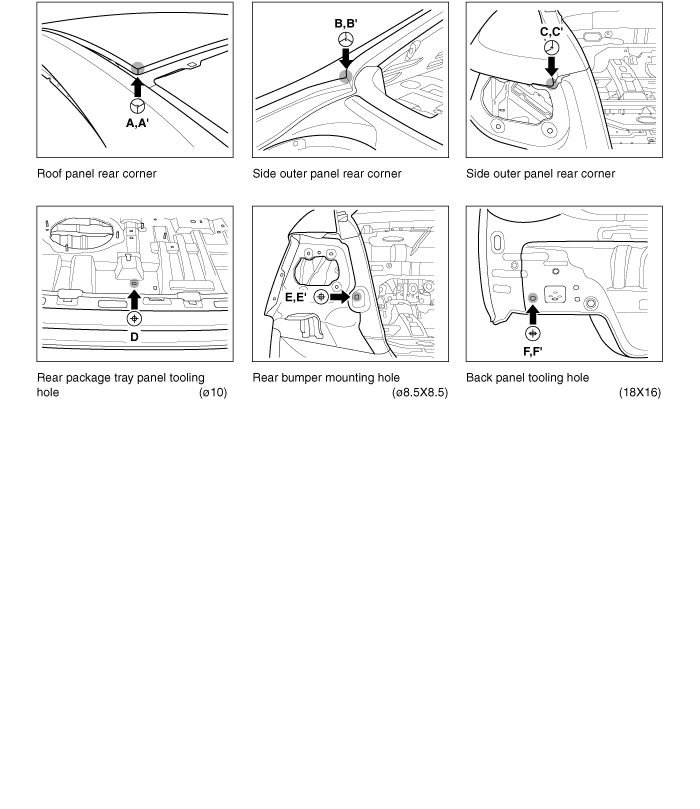 A,A'

Roof panel rear corner

B,B'

Side outer panel rear corner

C,C'

Side outer panel rear corner

D

Rear package tray panel tooling hole (ø10)

E,E'

Rear bumper mounting hole (ø8.5X8.5)

F,F'

Back panel tooling hole (18X16)