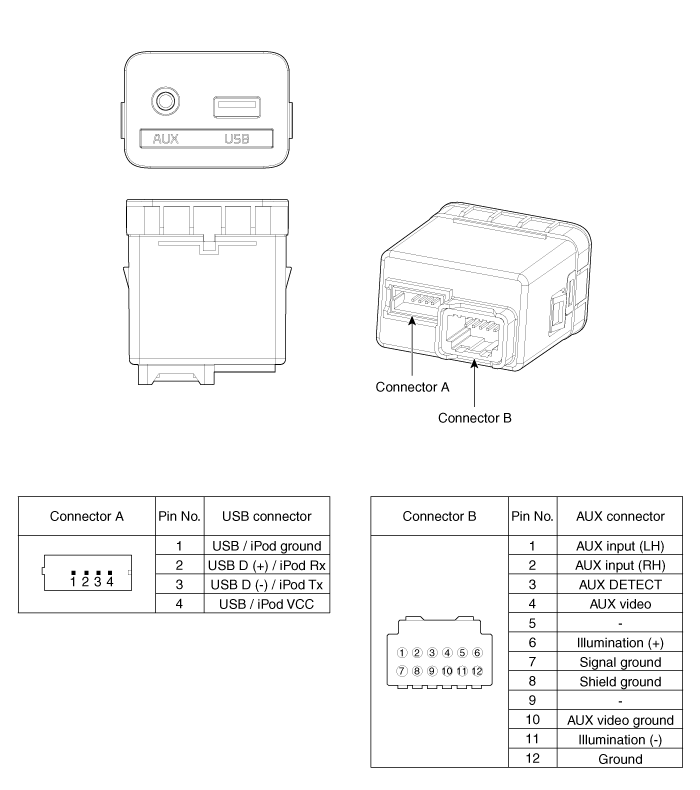 AUX USB

Connector A

Connector B

| Connector A | Pin No. | USB connector |
|---|---|---|
| 1 2 3 4 | 1 | USB / iPod ground |
| | 2 | USB D (+) / iPod Rx |
| | 3 | USB D (-) / iPod Tx |
| | 4 | USB / iPod VCC |

| Connector B | Pin No. | AUX connector |
|---|---|---|
| ① ② ③ ④ ⑤ ⑥ ⑦ ⑧ ⑨ ⑩ ⑪ ⑫ | 1 | AUX input (LH) |
| | 2 | AUX input (RH) |
| | 3 | AUX DETECT |
| | 4 | AUX video |
| | 5 | - |
| | 6 | Illumination (+) |
| | 7 | Signal ground |
| | 8 | Shield ground |
| | 9 | - |
| | 10 | AUX video ground |
| | 11 | Illumination (-) |
| | 12 | Ground |