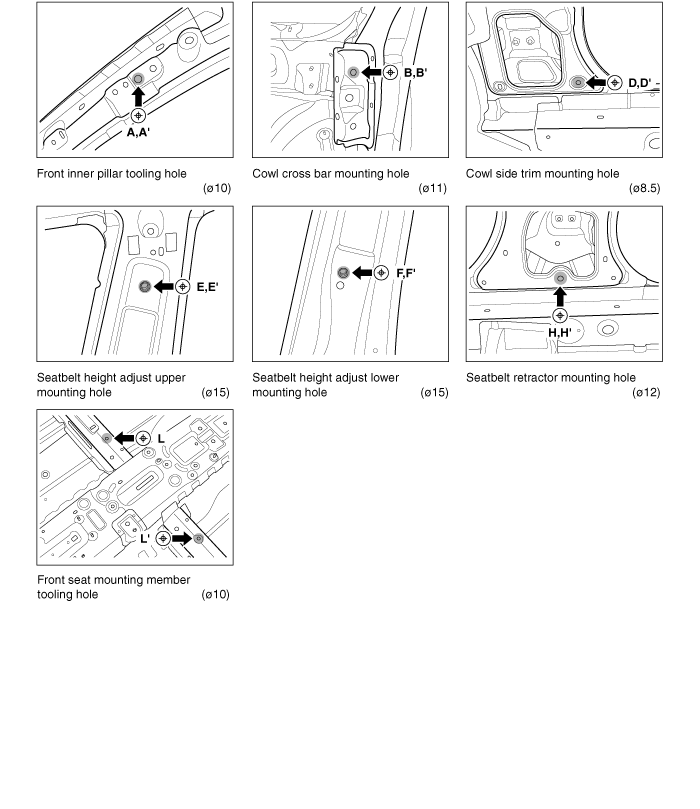 A,A'

Front inner pillar tooling hole (ø10)

B,B'

Cowl cross bar mounting hole (ø11)

D,D'

Cowl side trim mounting hole (ø8.5)

E,E'

Seatbelt height adjust upper mounting hole (ø15)

F,F'

Seatbelt height adjust lower mounting hole (ø15)

H,H'

Seatbelt retractor mounting hole (ø12)

L

L'

Front seat mounting member tooling hole (ø10)