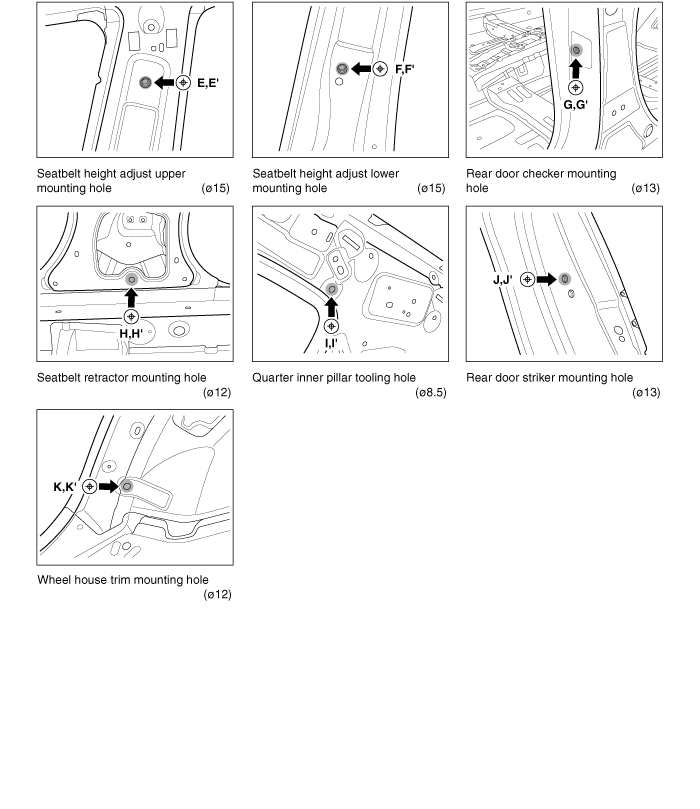 E,E'

Seatbelt height adjust upper mounting hole (ø15)

F,F'

Seatbelt height adjust lower mounting hole (ø15)

G,G'

Rear door checker mounting hole (ø13)

H,H'

Seatbelt retractor mounting hole (ø12)

I,I'

Quarter inner pillar tooling hole (ø8.5)

J,J'

Rear door striker mounting hole (ø13)

K,K'

Wheel house trim mounting hole (ø12)