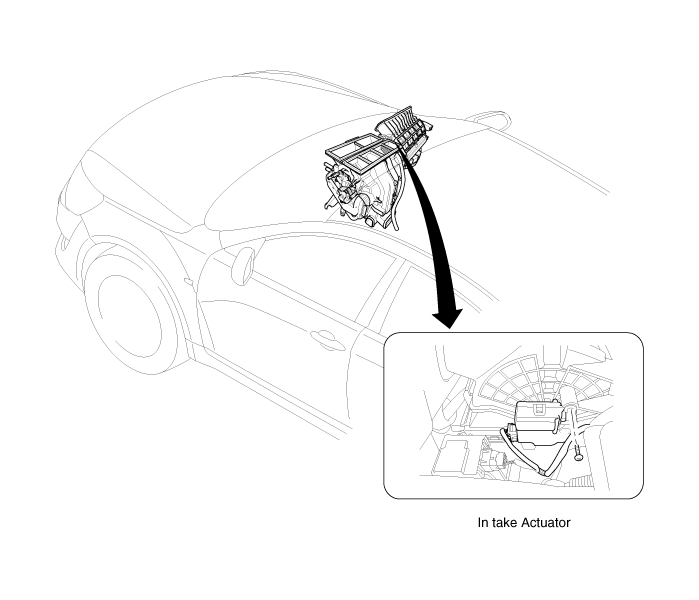 In take Actuator