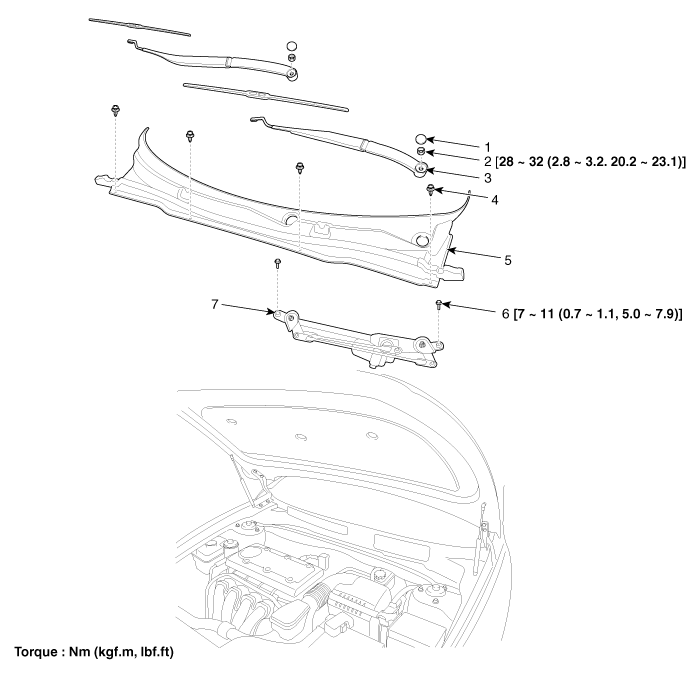 1
2 [28 ~ 32 (2.8 ~ 3.2. 20.2 ~ 23.1)]
3
4
5
7
6 [7 ~ 11 (0.7 ~ 1.1, 5.0 ~ 7.9)]

Torque : Nm (kgf.m, lbf.ft)