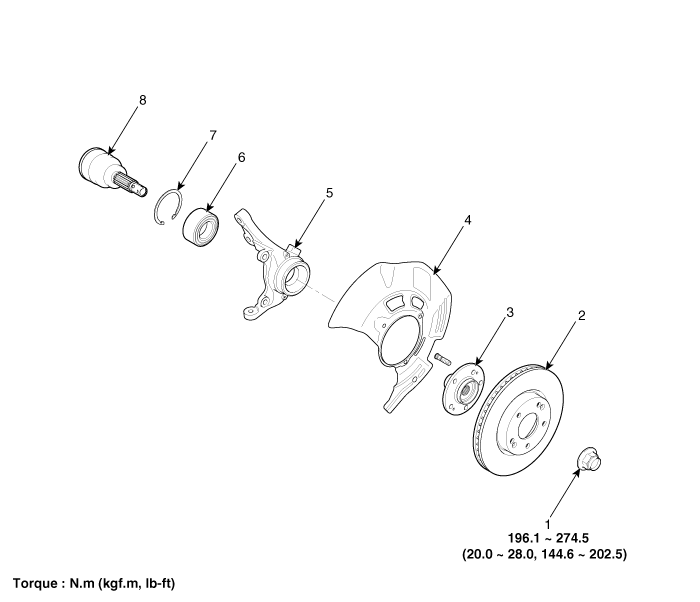 8

7

6

5

4

3

2

1
196.1 ~ 274.5
(20.0 ~ 28.0, 144.6 ~ 202.5)

Torque : N.m (kgf.m, lb-ft)