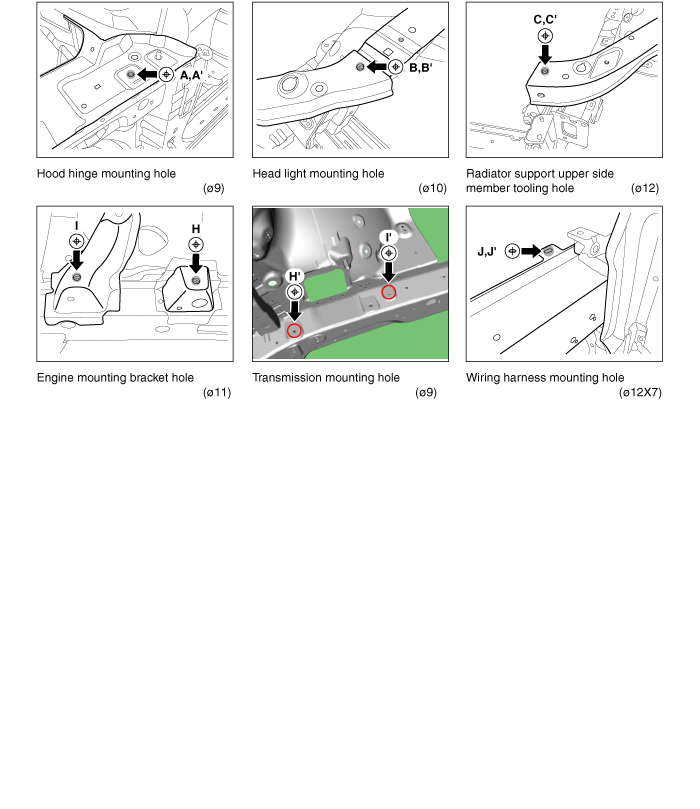 A,A'

Hood hinge mounting hole
(ø9)

B,B'

Head light mounting hole
(ø10)

C,C'

Radiator support upper side member tooling hole
(ø12)

I

H

Engine mounting bracket hole
(ø11)

I'

H'

Transmission mounting hole
(ø9)

J,J'

Wiring harness mounting hole
(ø12X7)