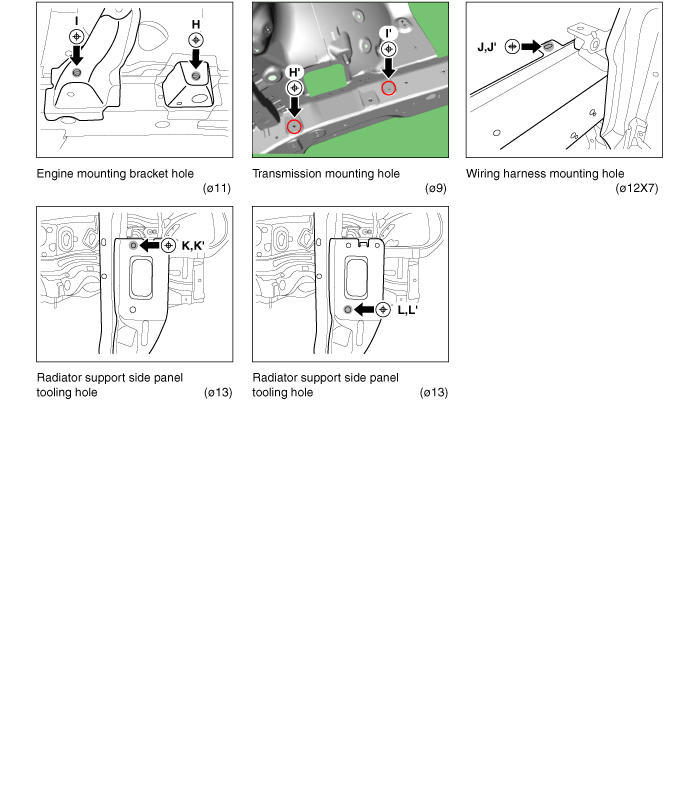 I

H

Engine mounting bracket hole
(ø11)

H'

I'

Transmission mounting hole
(ø9)

J,J'

Wiring harness mounting hole
(ø12X7)

K,K'

Radiator support side panel tooling hole
(ø13)

L,L'

Radiator support side panel tooling hole
(ø13)